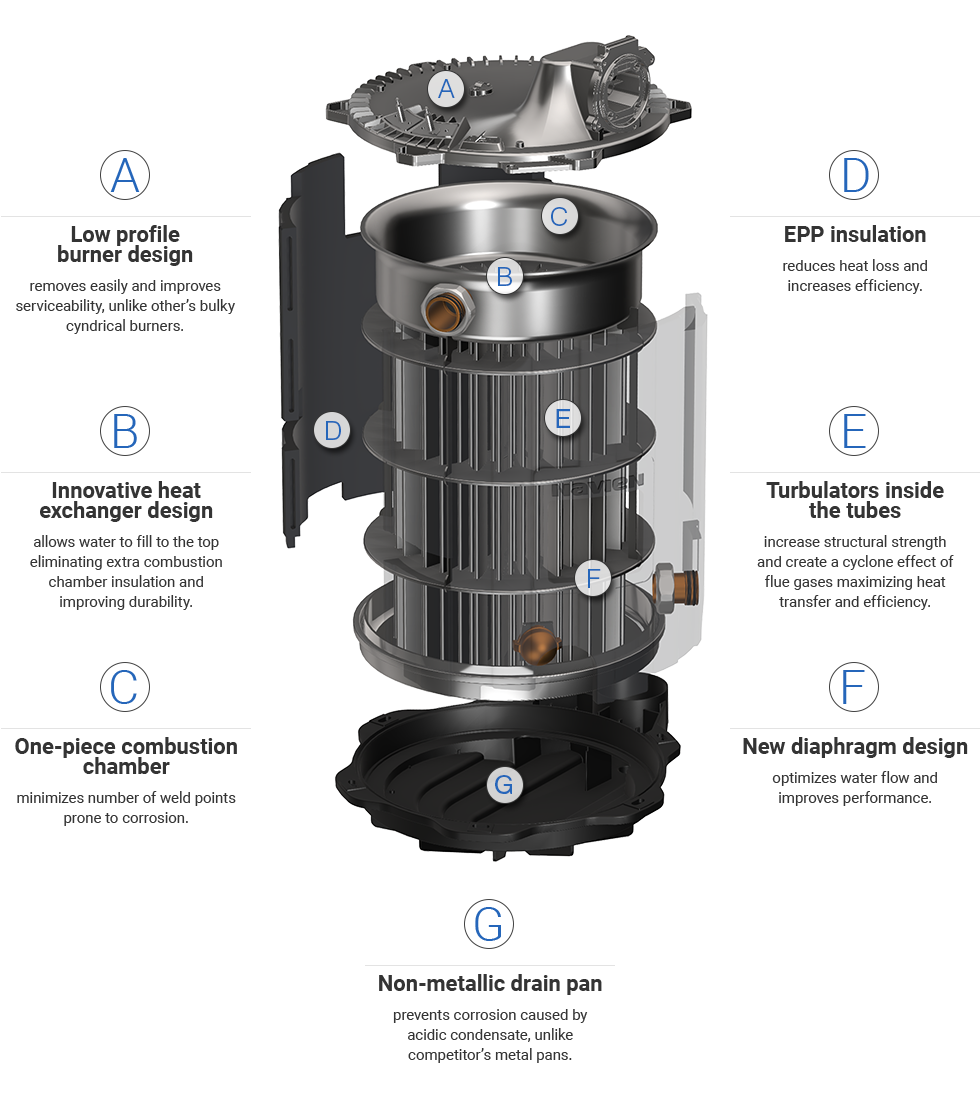 A

Low profile burner design

removes easily and improves serviceability, unlike other's bulky cyndrical burners.

B

Innovative heat exchanger design

allows water to fill to the top eliminating extra combustion chamber insulation and improving durability.

C

One-piece combustion chamber

minimizes number of weld points prone to corrosion.

A

C

B

D

E

navien

F

G

D

EPP insulation

reduces heat loss and increases efficiency.

E

Turbulators inside the tubes

increase structural strength and create a cyclone effect of flue gases maximizing heat transfer and efficiency.

F

New diaphragm design

optimizes water flow and improves performance.

G

Non-metallic drain pan

prevents corrosion caused by acidic condensate, unlike competitor's metal pans.